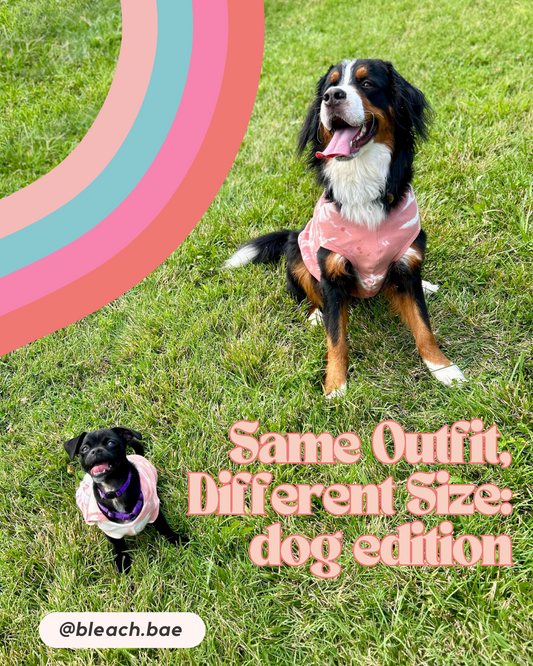 Same Outfit, Different Size: dog edition

@bleach.bae